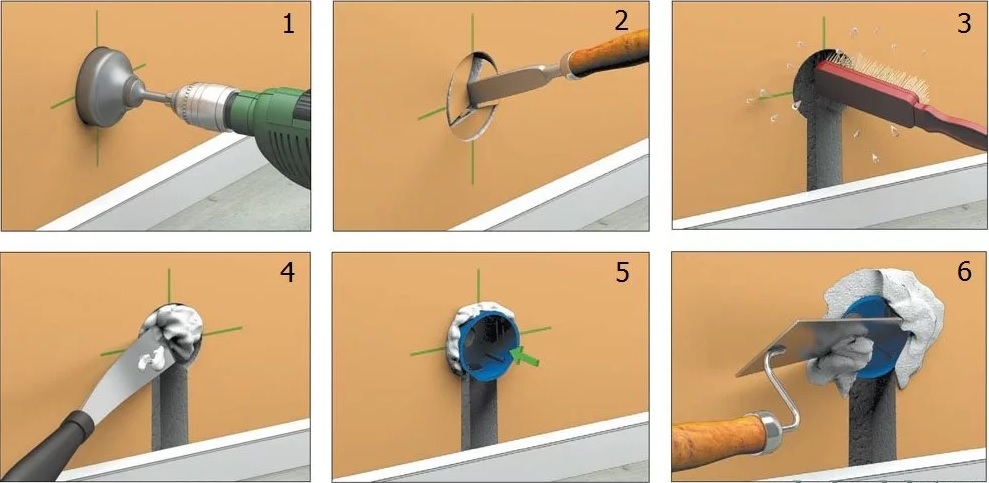 1

2

3

4

5

6